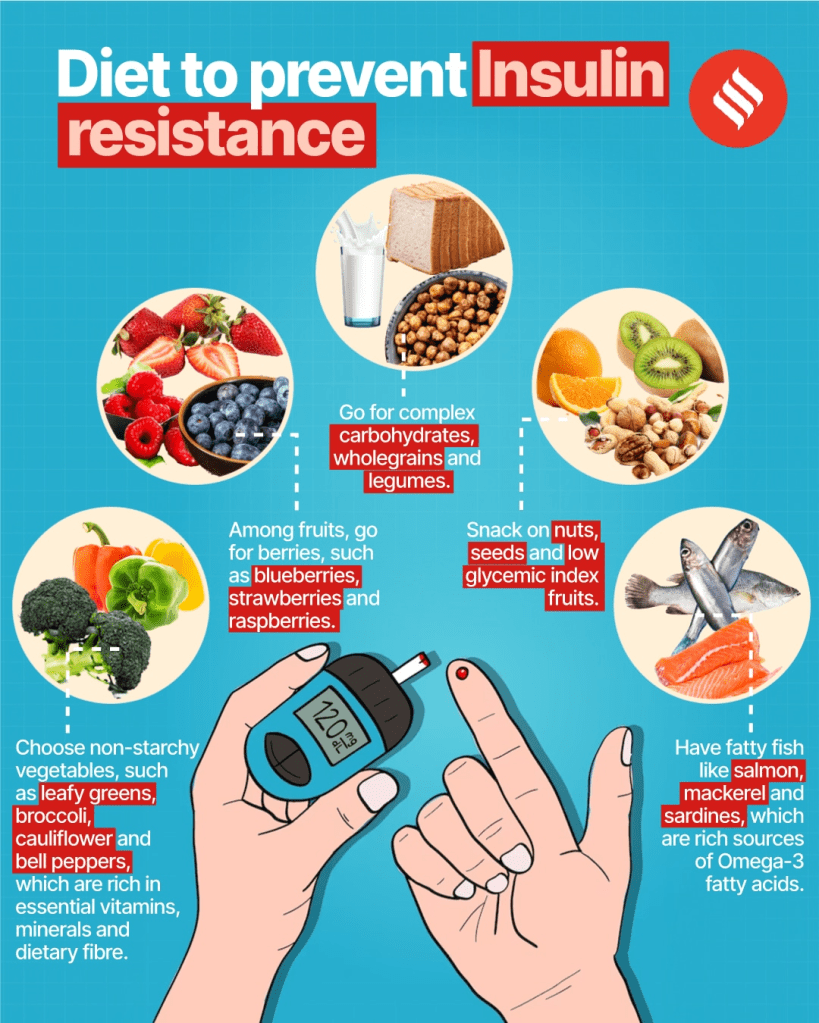 Diet to prevent Insulin resistance

Go for complex carbohydrates, wholegrains and legumes.

Among fruits, go for berries, such as blueberries, strawberries and raspberries.

Snack on nuts, seeds and low glycemic index fruits.

Choose non-starchy vegetables, such as leafy greens, broccoli, cauliflower and bell peppers, which are rich in essential vitamins, minerals and dietary fibre.

120 mg/dL

Have fatty fish like salmon, mackerel and sardines, which are rich sources of Omega-3 fatty acids.